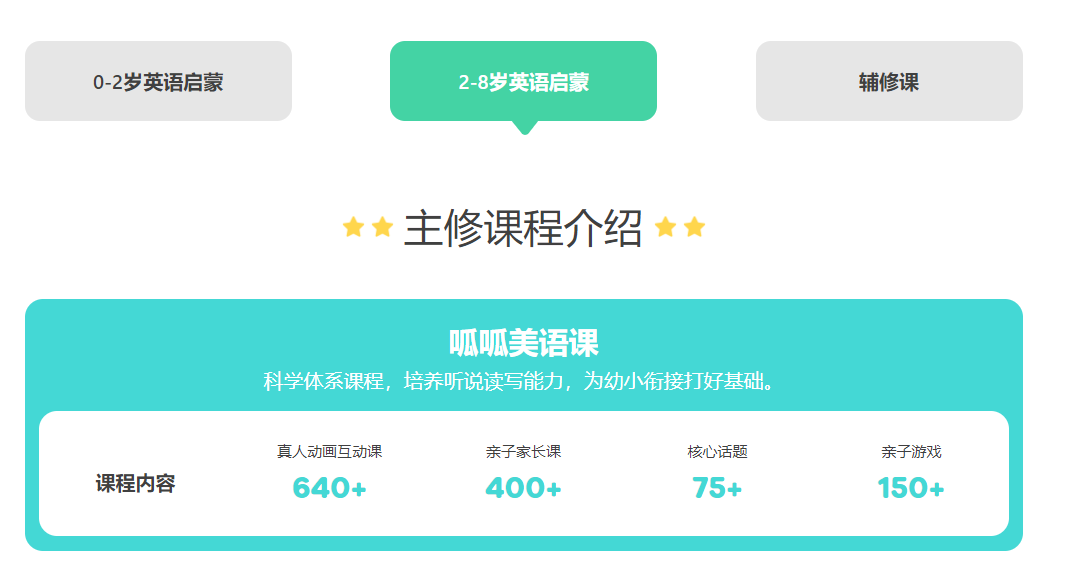 0-2岁英语启蒙

2-8岁英语启蒙

辅修课

主修课程介绍

呱呱美语课

科学体系课程，培养听说读写能力，为幼小衔接打好基础。

课程内容

真人动画互动课
640+

亲子家长课
400+

核心话题
75+

亲子游戏
150+